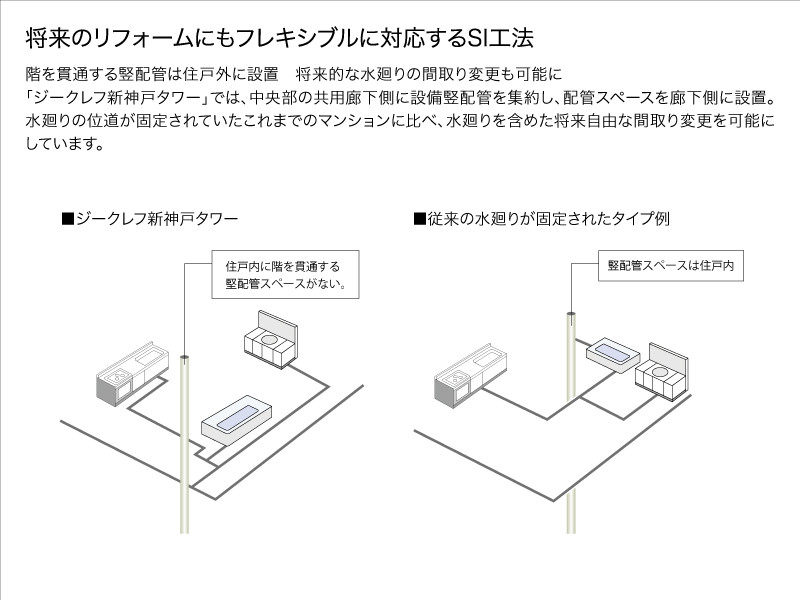 将来のリフォームにもフレキシブルに対応するSI工法

階を貫通する竪配管は住戸外に設置　将来的な水廻りの間取り変更も可能に
「ジークレフ新神戸タワー」では、中央部の共用廊下側に設備竪配管を集約し、配管スペースを廊下側に設置。水廻りの位道が固定されていたこれまでのマンションに比べ、水廻りを含めた将来自由な間取り変更を可能にしています。

■ジークレフ新神戸タワー

住戸内に階を貫通する竪配管スペースがない。

■従来の水廻りが固定されたタイプ例

竪配管スペースは住戸内