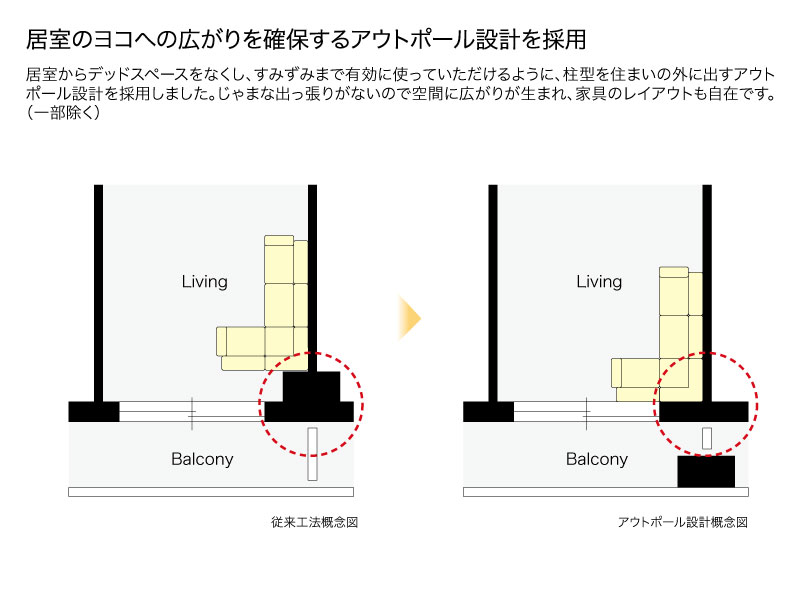 居室のヨコへの広がりを確保するアウトポール設計を採用

居室からデッドスペースをなくし、すみずみまで有効に使っていただけるように、柱型を住まいの外に出すアウトポール設計を採用しました。じゃまな出っ張りがないので空間に広がりが生まれ、家具のレイアウトも自在です。（一部除く）

Living

Balcony

従来工法概念図

Living

Balcony

アウトポール設計概念図