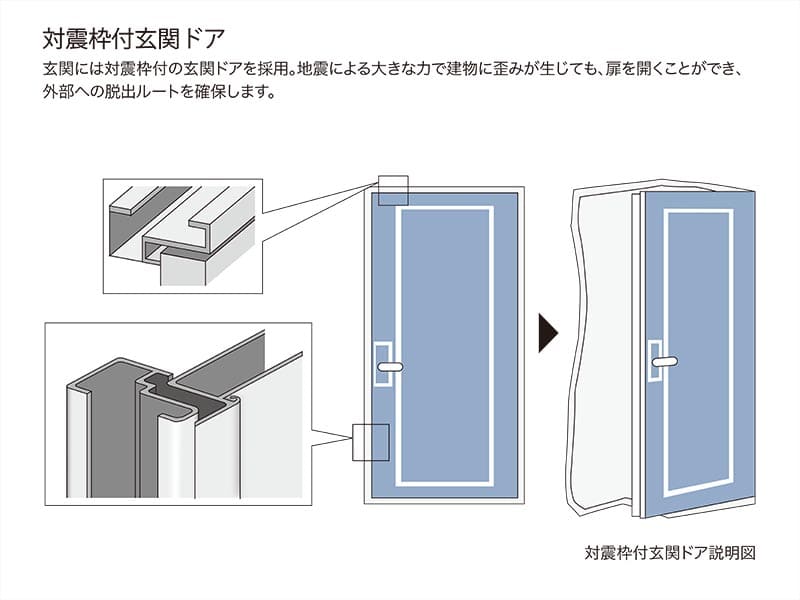 対震枠付玄関ドア

玄関には対震枠付の玄関ドアを採用。地震による大きな力で建物に歪みが生じても、扉を開くことができ、外部への脱出ルートを確保します。

対震枠付玄関ドア説明図