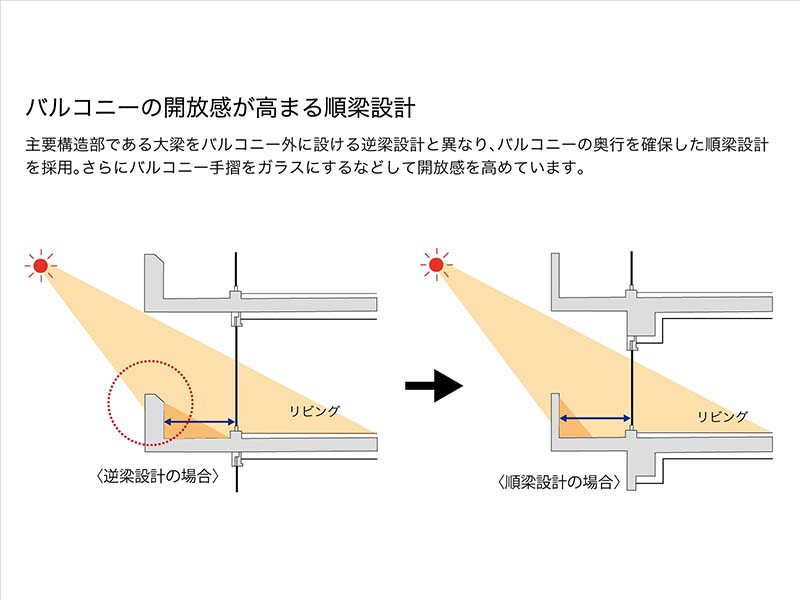 バルコニーの開放感が高まる順梁設計

主要構造部である大梁をバルコニー外に設ける逆梁設計と異なり、バルコニーの奥行を確保した順梁設計を採用。さらにバルコニー手摺をガラスにするなどして開放感を高めています。

リビング

〈逆梁設計の場合〉

リビング

〈順梁設計の場合〉